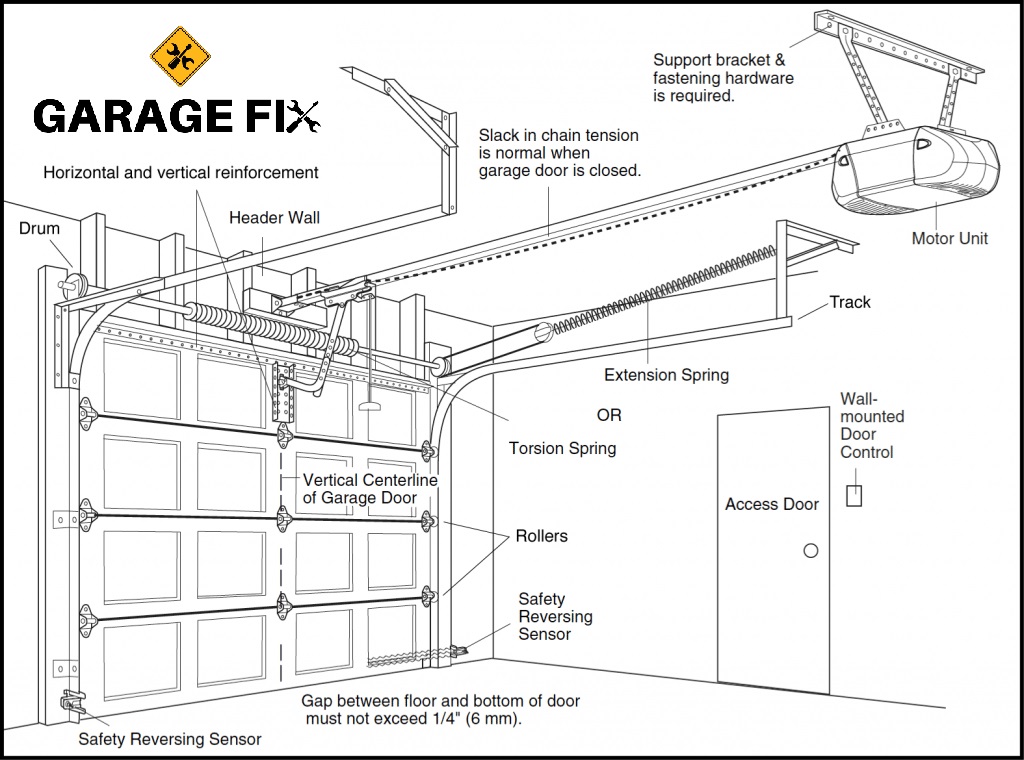 GARAGE FIX

Support bracket & fastening hardware is required.

Slack in chain tension is normal when garage door is closed.

Horizontal and vertical reinforcement

Header Wall

Drum

Motor Unit

Track

Extension Spring

OR

Torsion Spring

Wall-mounted Door Control

Vertical Centerline of Garage Door

Access Door

Rollers

Safety Reversing Sensor

Gap between floor and bottom of door must not exceed 1/4" (6 mm).

Safety Reversing Sensor